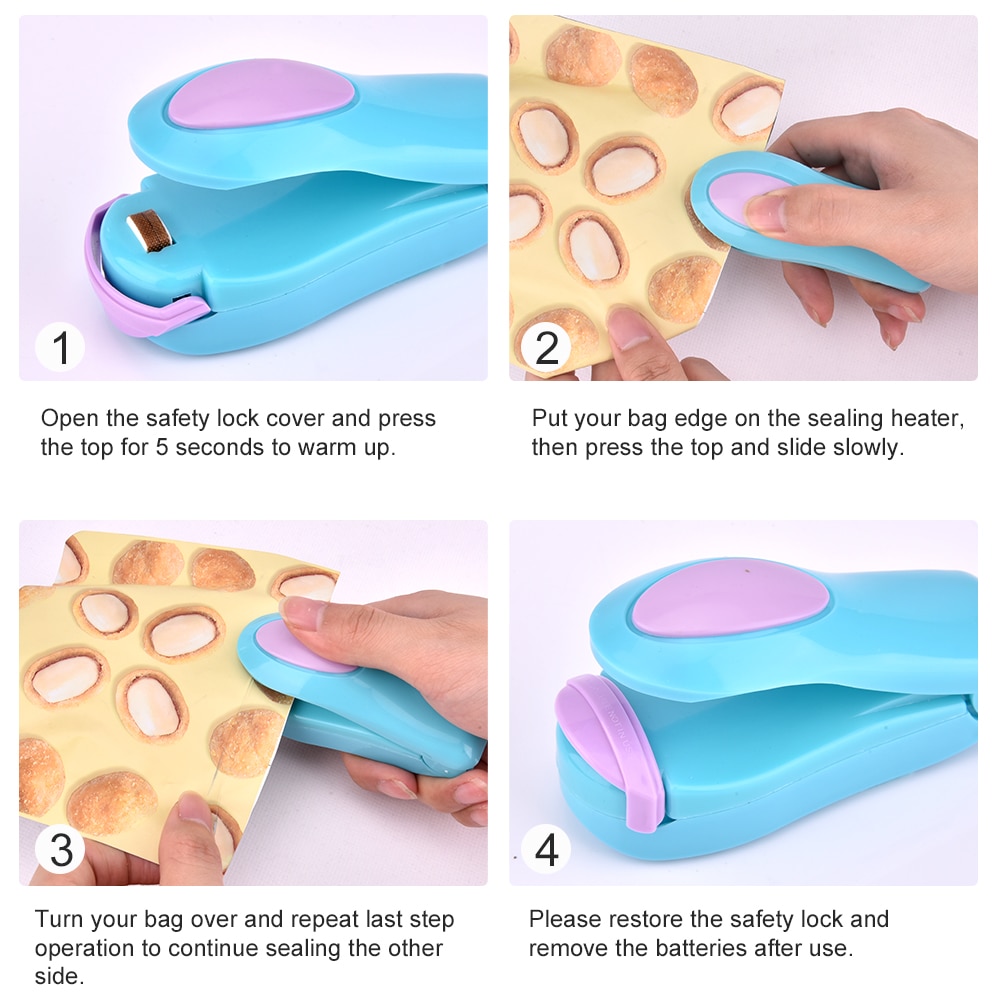 1

Open the safety lock cover and press the top for 5 seconds to warm up.

2

Put your bag edge on the sealing heater, then press the top and slide slowly.

3

Turn your bag over and repeat last step operation to continue sealing the other side.

4

Please restore the safety lock and remove the batteries after use.